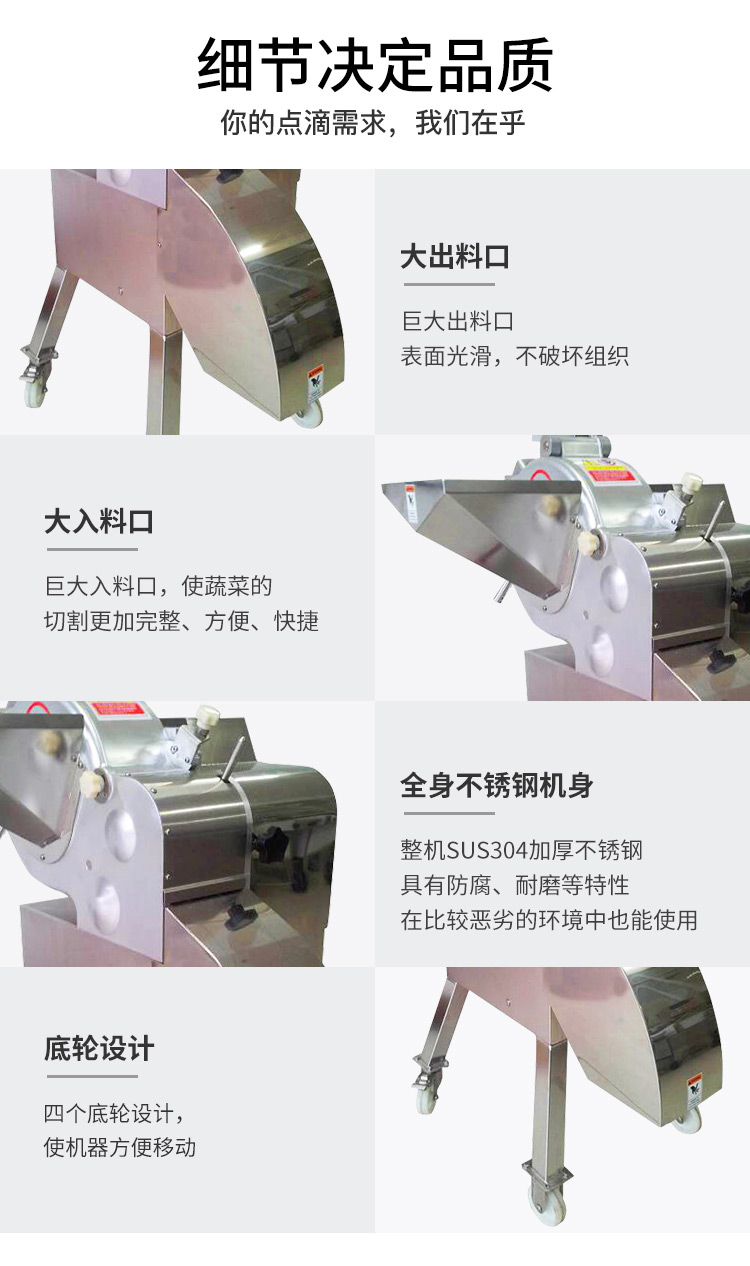 细节决定品质
你的点滴需求，我们在乎

大出料口
巨大出料口
表面光滑，不破坏组织

大入料口
巨大入料口，使蔬菜的
切割更加完整、方便、快捷

全身不锈钢机身
整机SUS304加厚不锈钢
具有防腐、耐磨等特性
在比较恶劣的环境中也能使用

底轮设计
四个底轮设计，
使机器方便移动